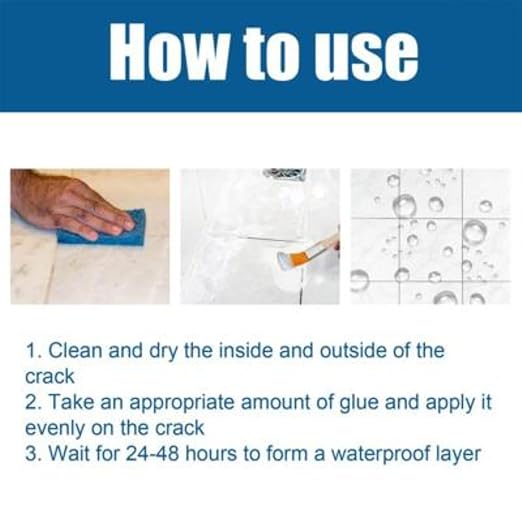 How to use

1. Clean and dry the inside and outside of the crack
2. Take an appropriate amount of glue and apply it evenly on the crack
3. Wait for 24-48 hours to form a waterproof layer