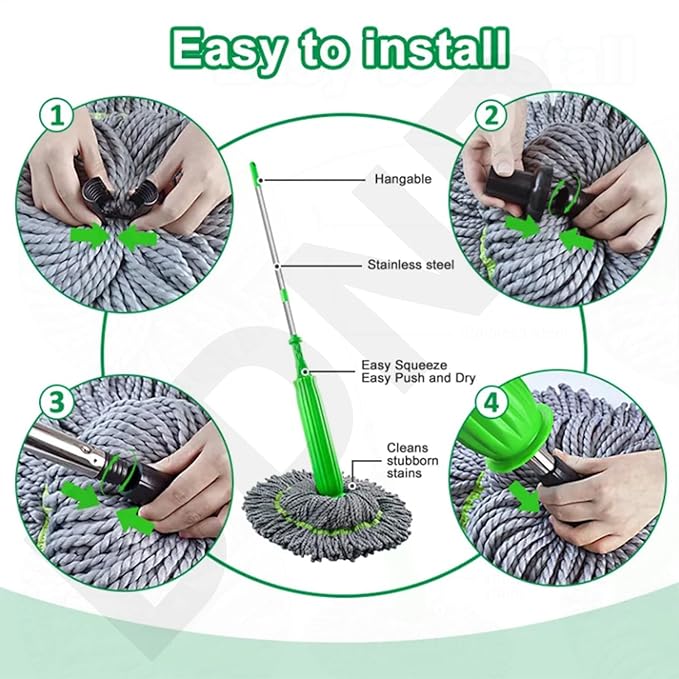 Easy to install

1

2

Hangable

Stainless steel

Easy Squeeze
Easy Push and Dry

3

4

Cleans stubborn stains